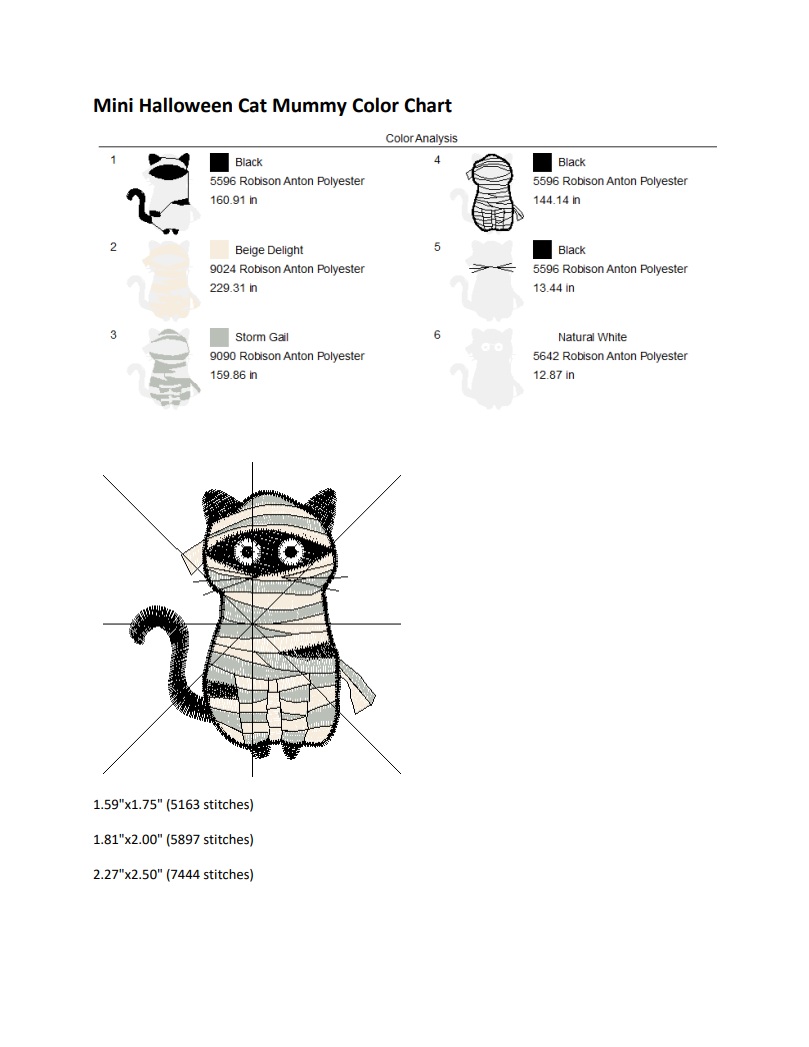 Mini Halloween Cat Mummy Color Chart

Color Analysis

1 Black
5596 Robison Anton Polyester
160.91 in

2 Beige Delight
9024 Robison Anton Polyester
229.31 in

3 Storm Gail
9090 Robison Anton Polyester
159.86 in

4 Black
5596 Robison Anton Polyester
144.14 in

5 Black
5596 Robison Anton Polyester
13.44 in

6 Natural White
5642 Robison Anton Polyester
12.87 in

1.59"x1.75" (5163 stitches)

1.81"x2.00" (5897 stitches)

2.27"x2.50" (7444 stitches)