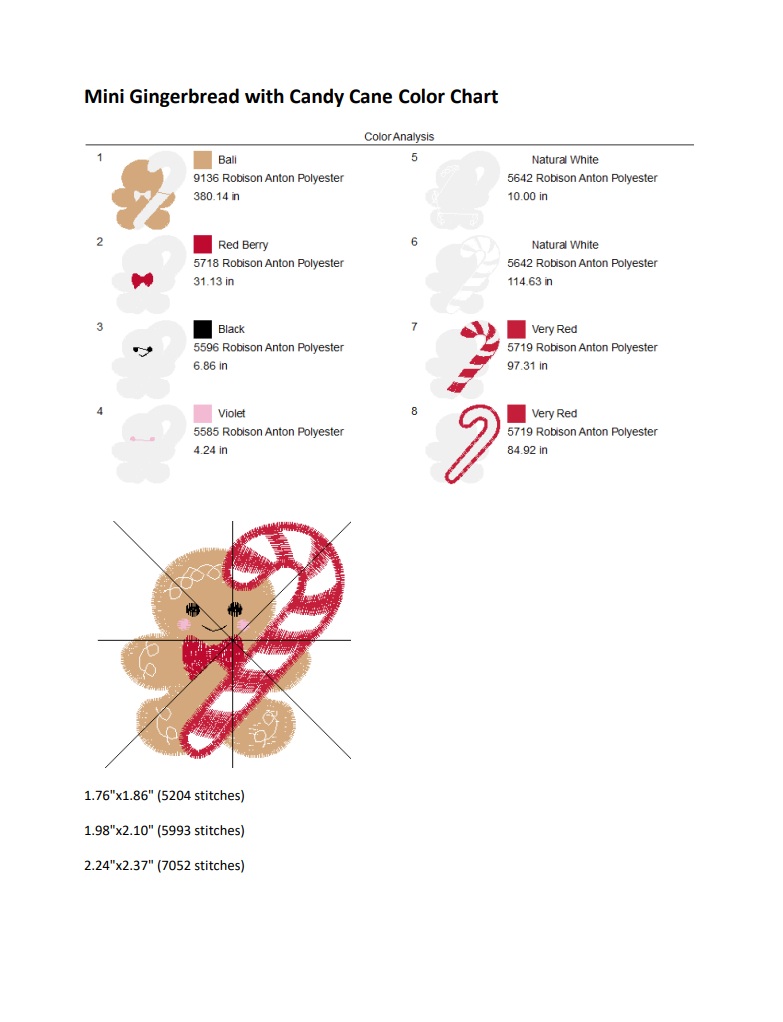 Mini Gingerbread with Candy Cane Color Chart

Color Analysis

1
Bali
9136 Robison Anton Polyester
380.14 in

2
Red Berry
5718 Robison Anton Polyester
31.13 in

3
Black
5596 Robison Anton Polyester
6.86 in

4
Violet
5585 Robison Anton Polyester
4.24 in

5
Natural White
5642 Robison Anton Polyester
10.00 in

6
Natural White
5642 Robison Anton Polyester
114.63 in

7
Very Red
5719 Robison Anton Polyester
97.31 in

8
Very Red
5719 Robison Anton Polyester
84.92 in

1.76"x1.86" (5204 stitches)

1.98"x2.10" (5993 stitches)

2.24"x2.37" (7052 stitches)